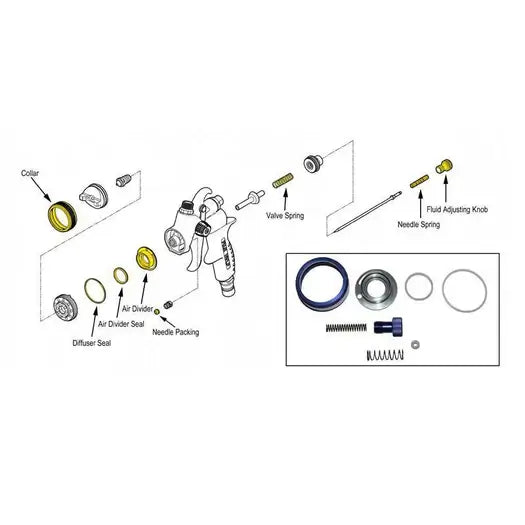 Collar

Valve Spring

Fluid Adjusting Knob

Needle Spring

Air Divider

Air Divider Seal

Needle Packing

Diffuser Seal